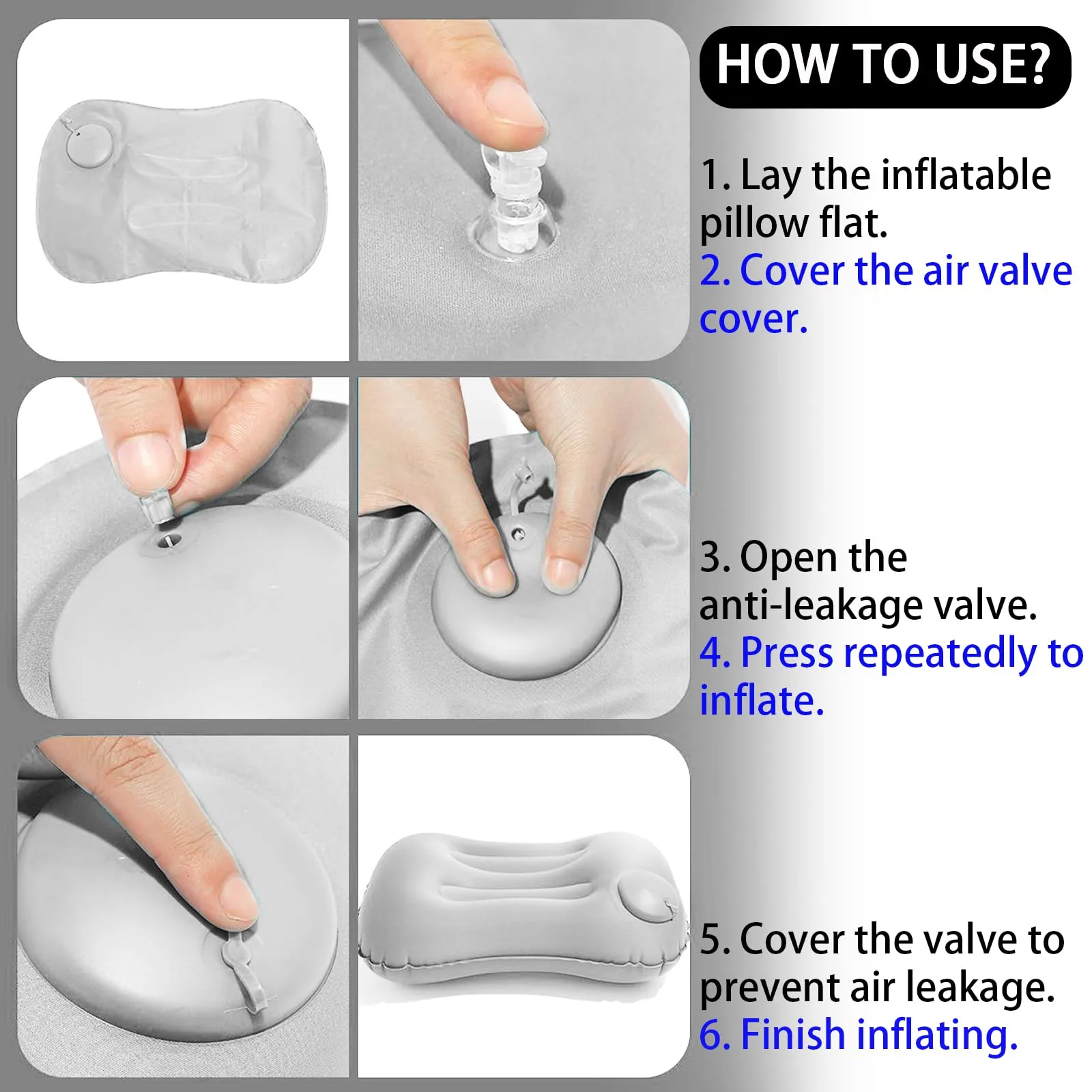 HOW TO USE?

1. Lay the inflatable pillow flat.
2. Cover the air valve cover.

3. Open the anti-leakage valve.
4. Press repeatedly to inflate.

5. Cover the valve to prevent air leakage.
6. Finish inflating.